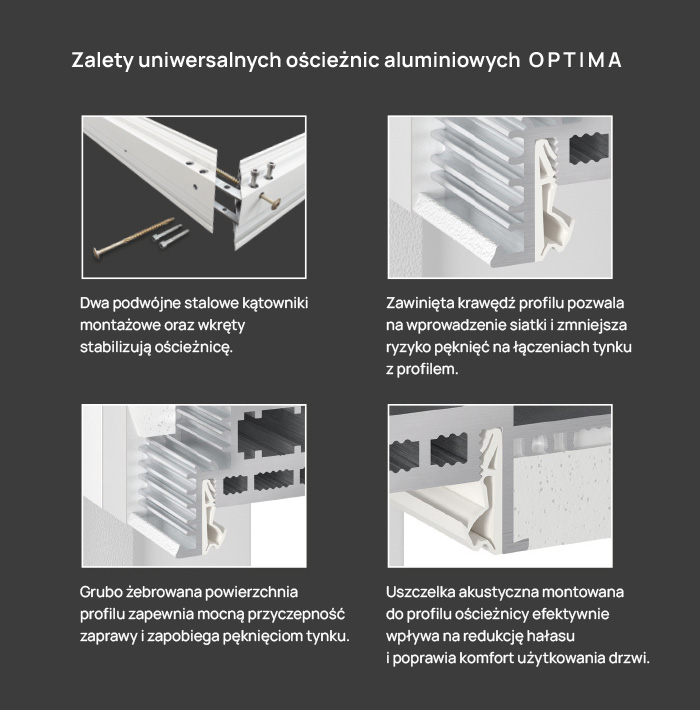 Zalety uniwersalnych ościeżnic aluminiowych OPTIMA

Dwa podwójne stalowe kątowniki montażowe oraz wkręty stabilizują ościeżnicę.

Zawinięta krawędź profilu pozwala na wprowadzenie siatki i zmniejsza ryzyko pęknięć na łączeniach tynku z profilem.

Grubo żebrowana powierzchnia profilu zapewnia mocną przyczepność zaprawy i zapobiega pęknięciom tynku.

Uszczelka akustyczna montowana do profilu ościeżnicy efektywnie wpływa na redukcję hałasu i poprawia komfort użytkowania drzwi.